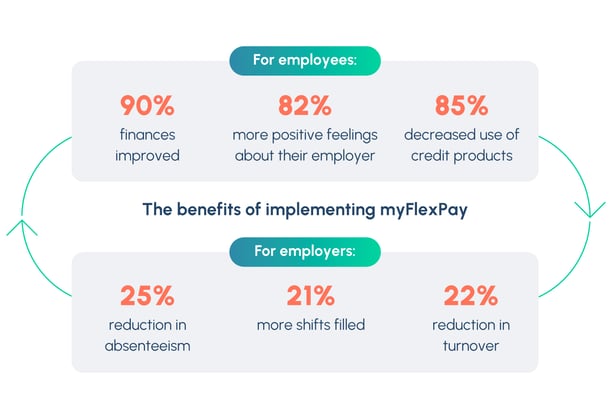 For employees:

90%
finances improved

82%
more positive feelings about their employer

85%
decreased use of credit products

The benefits of implementing myFlexPay

For employers:

25%
reduction in absenteeism

21%
more shifts filled

22%
reduction in turnover