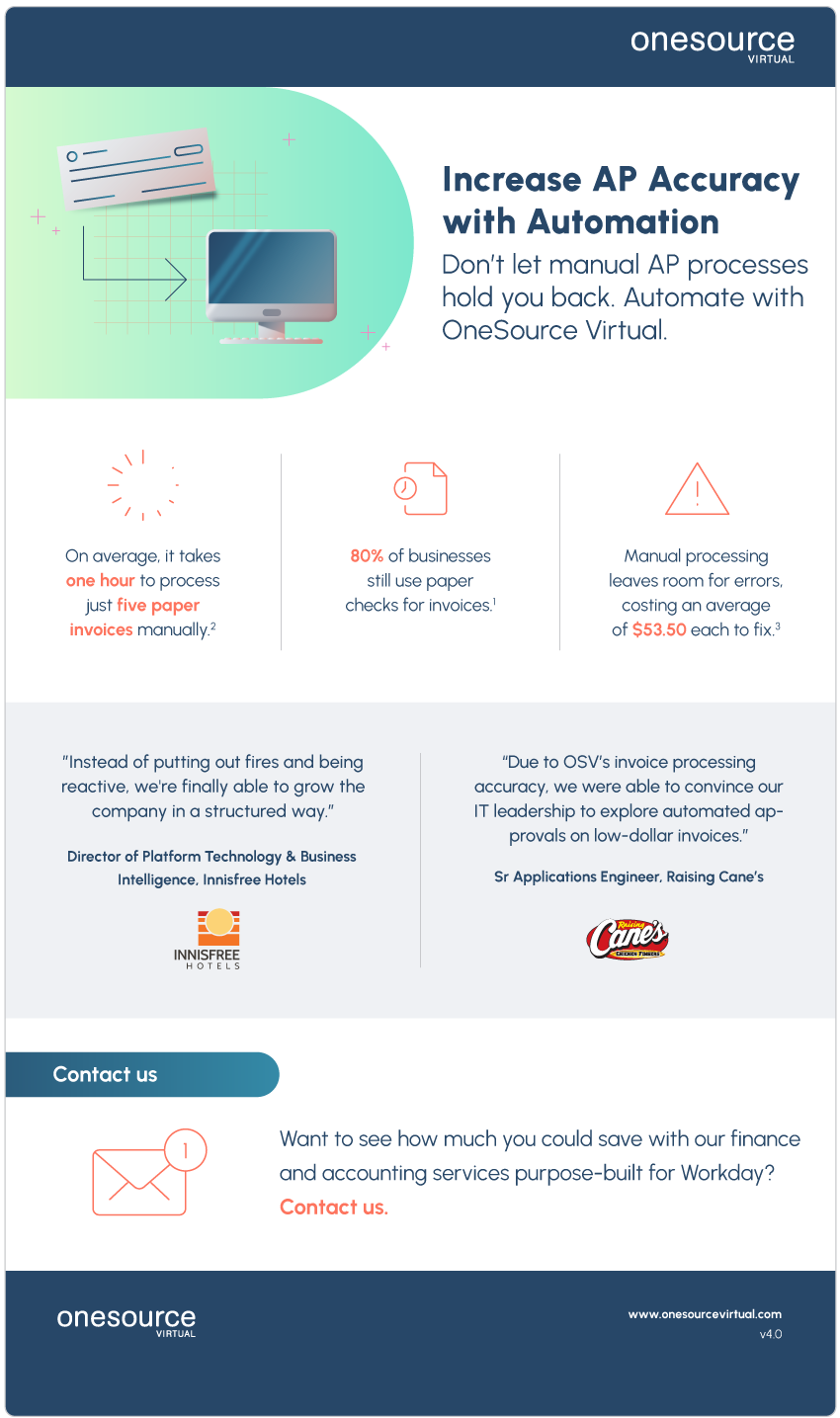 onesource
VIRTUAL

Increase AP Accuracy with Automation

Don't let manual AP processes hold you back. Automate with OneSource Virtual.

On average, it takes one hour to process just five paper invoices manually.$^2$

80% of businesses still use paper checks for invoices.$^1$

Manual processing leaves room for errors, costing an average of $53.50 each to fix.$^3$

"Instead of putting out fires and being reactive, we're finally able to grow the company in a structured way."

Director of Platform Technology & Business Intelligence, Innisfree Hotels

INNISFREE
HOTELS

"Due to OSV's invoice processing accuracy, we were able to convince our IT leadership to explore automated approvals on low-dollar invoices."

Sr Applications Engineer, Raising Cane's

Raising Cane's
CHICKEN FINGERS

Contact us

1

Want to see how much you could save with our finance and accounting services purpose-built for Workday? Contact us.

onesource
VIRTUAL

www.onesourcevirtual.com
v4.0